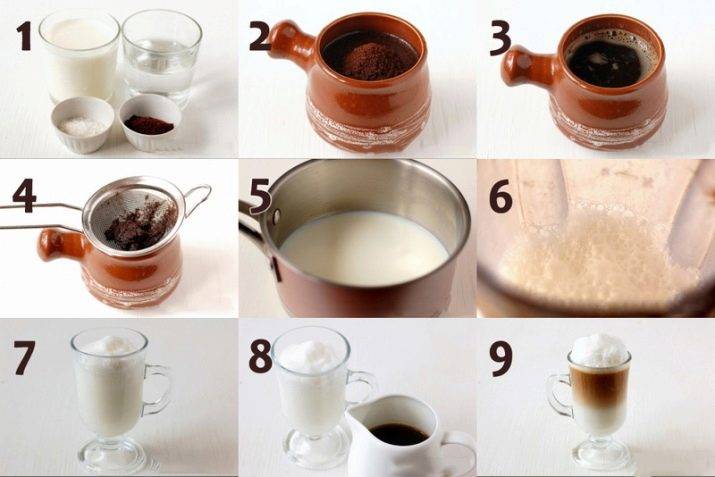 1
2
3
4
5
6
7
8
9