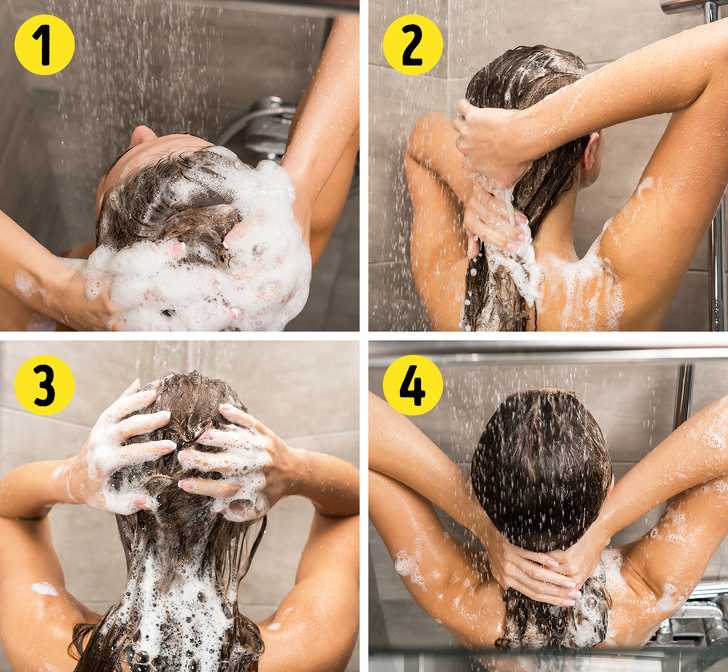 1
2
3
4